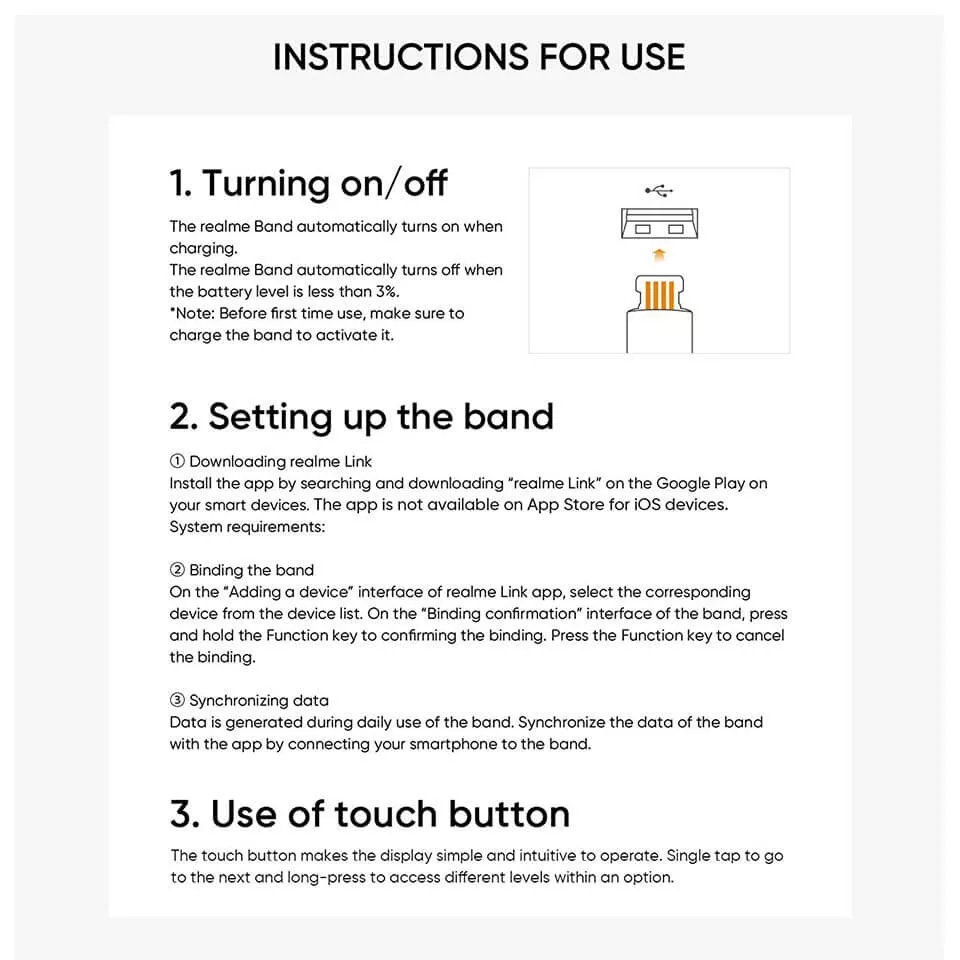 INSTRUCTIONS FOR USE

1. Turning on/off

The realme Band automatically turns on when charging.
The realme Band automatically turns off when the battery level is less than 3%.
*Note: Before first time use, make sure to charge the band to activate it.

2. Setting up the band

① Downloading realme Link
Install the app by searching and downloading "realme Link" on the Google Play on your smart devices. The app is not available on App Store for iOS devices.
System requirements:

② Binding the band
On the "Adding a device" interface of realme Link app, select the corresponding device from the device list. On the "Binding confirmation" interface of the band, press and hold the Function key to confirming the binding. Press the Function key to cancel the binding.

③ Synchronizing data
Data is generated during daily use of the band. Synchronize the data of the band with the app by connecting your smartphone to the band.

3. Use of touch button

The touch button makes the display simple and intuitive to operate. Single tap to go to the next and long-press to access different levels within an option.